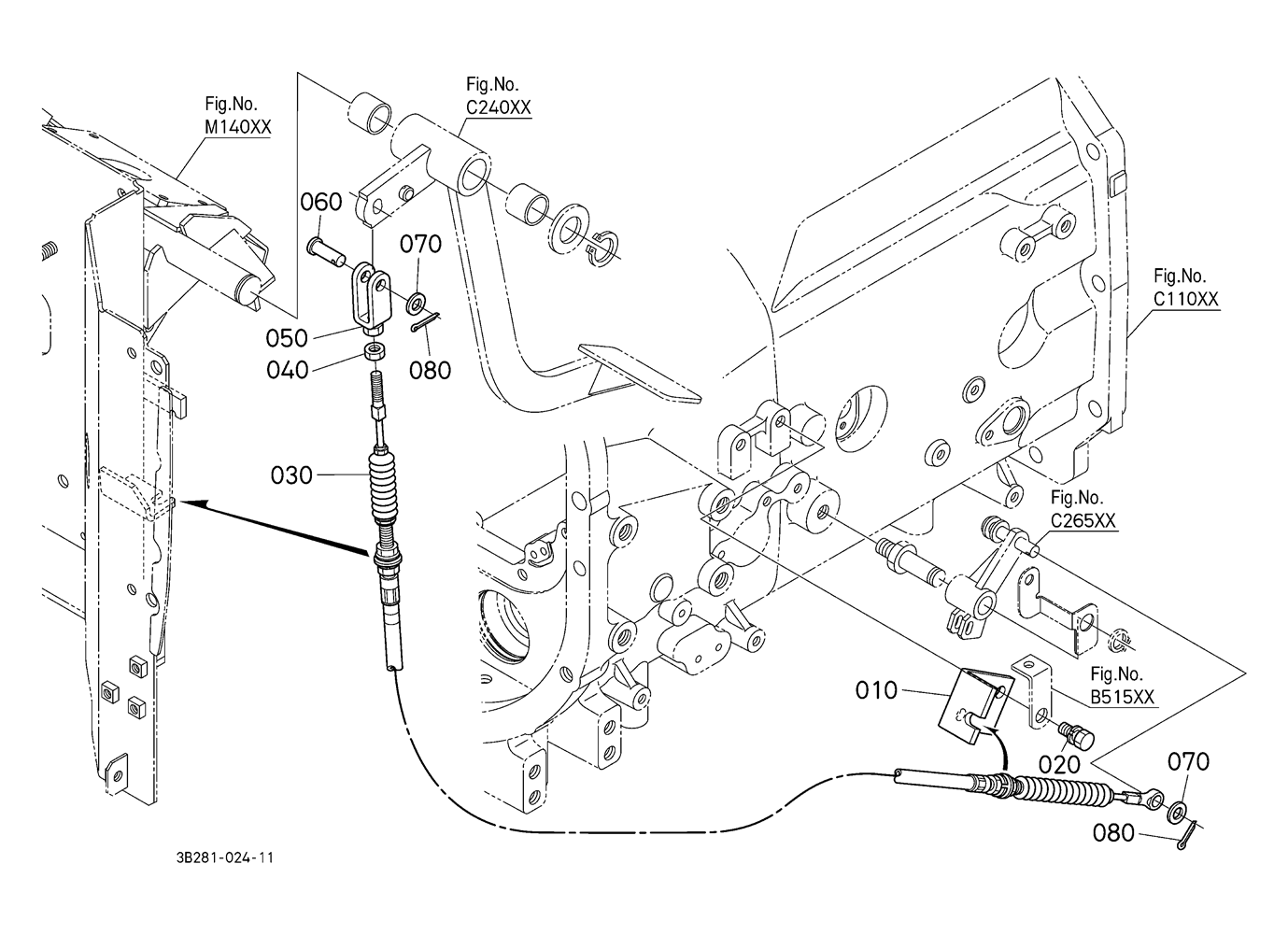 Fig.No.
M140XX

Fig.No.
C240XX

060
070
050
040
080
030

Fig.No.
C110XX

Fig.No.
C265XX

Fig.No.
B515XX

010
020
070
080

3B281-024-11